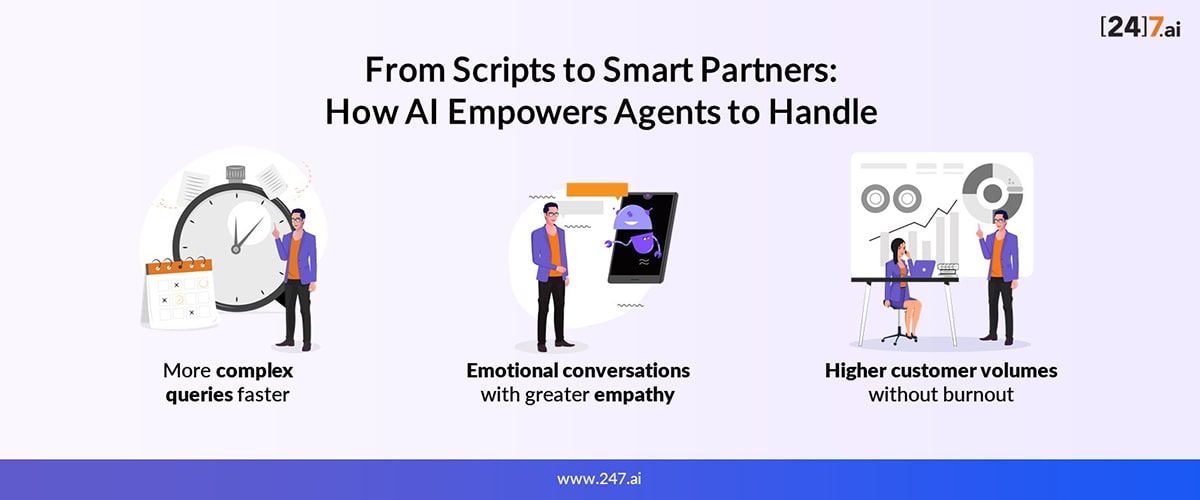 [24]7.ai

From Scripts to Smart Partners:
How AI Empowers Agents to Handle

More complex queries faster

Emotional conversations with greater empathy

Higher customer volumes without burnout

www.247.ai